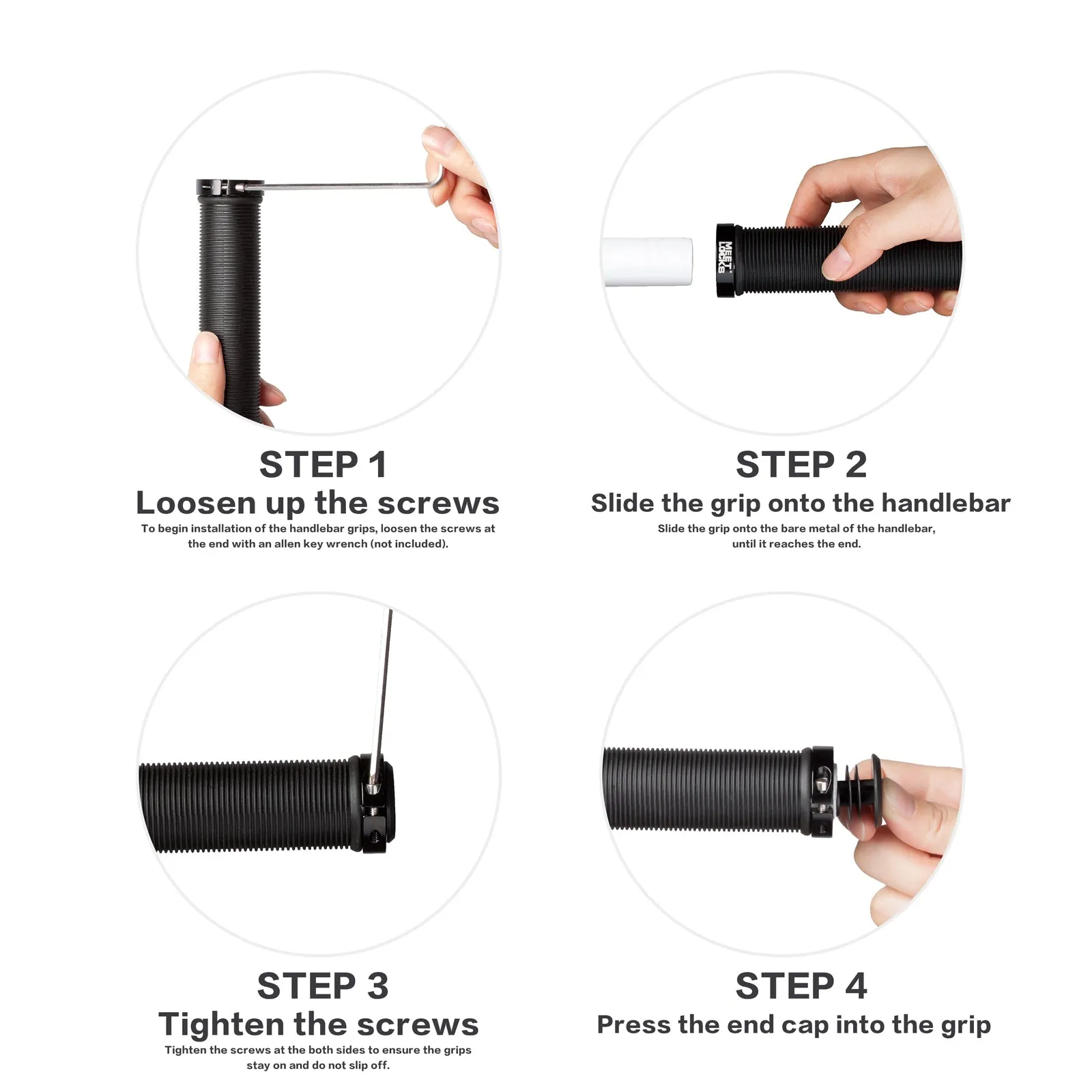 MEET LOCKS

STEP 1
Loosen up the screws
To begin installation of the handlebar grips, loosen the screws at the end with an allen key wrench (not included).

STEP 2
Slide the grip onto the handlebar
Slide the grip onto the bare metal of the handlebar, until it reaches the end.

STEP 3
Tighten the screws
Tighten the screws at the both sides to ensure the grips stay on and do not slip off.

STEP 4
Press the end cap into the grip