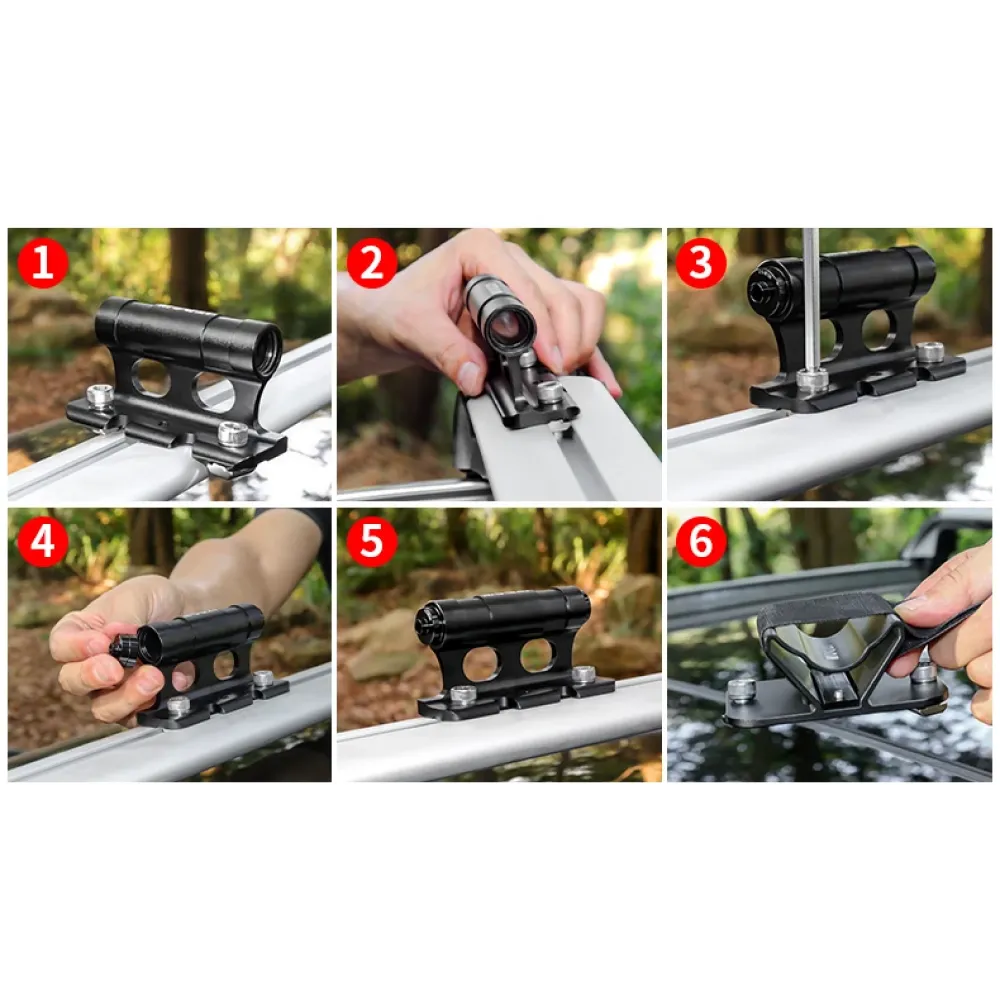 1

2

3

4

5

6