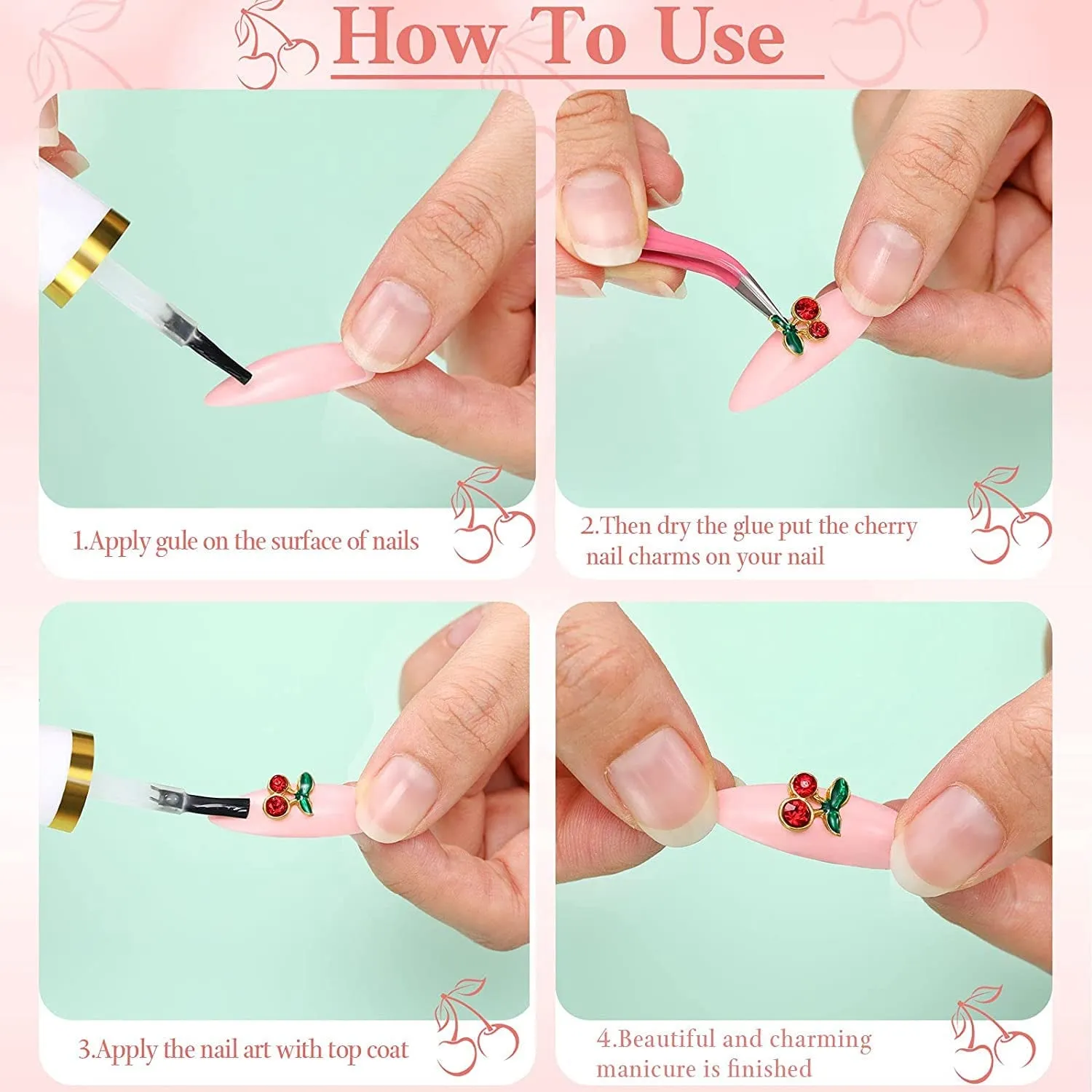 How To Use

1.Apply gule on the surface of nails

2.Then dry the glue put the cherry nail charms on your nail

3.Apply the nail art with top coat

4.Beautiful and charming manicure is finished